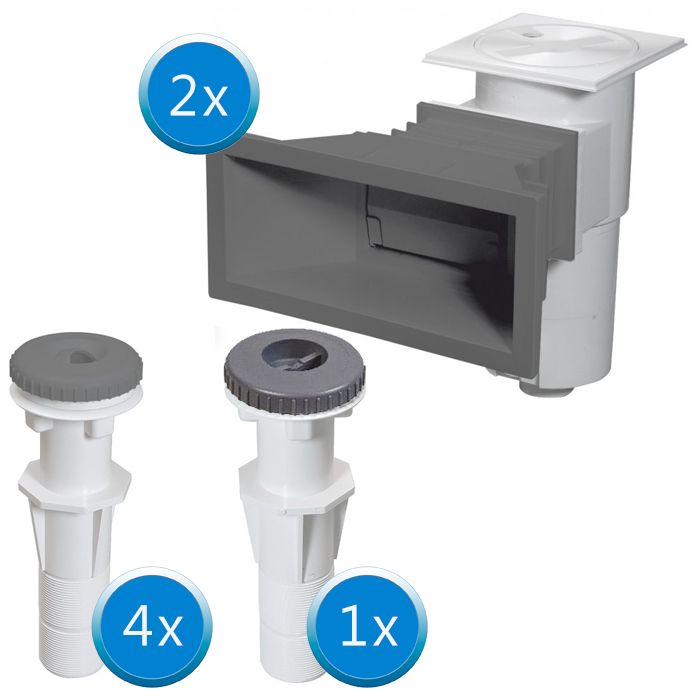 2x

4x

1x